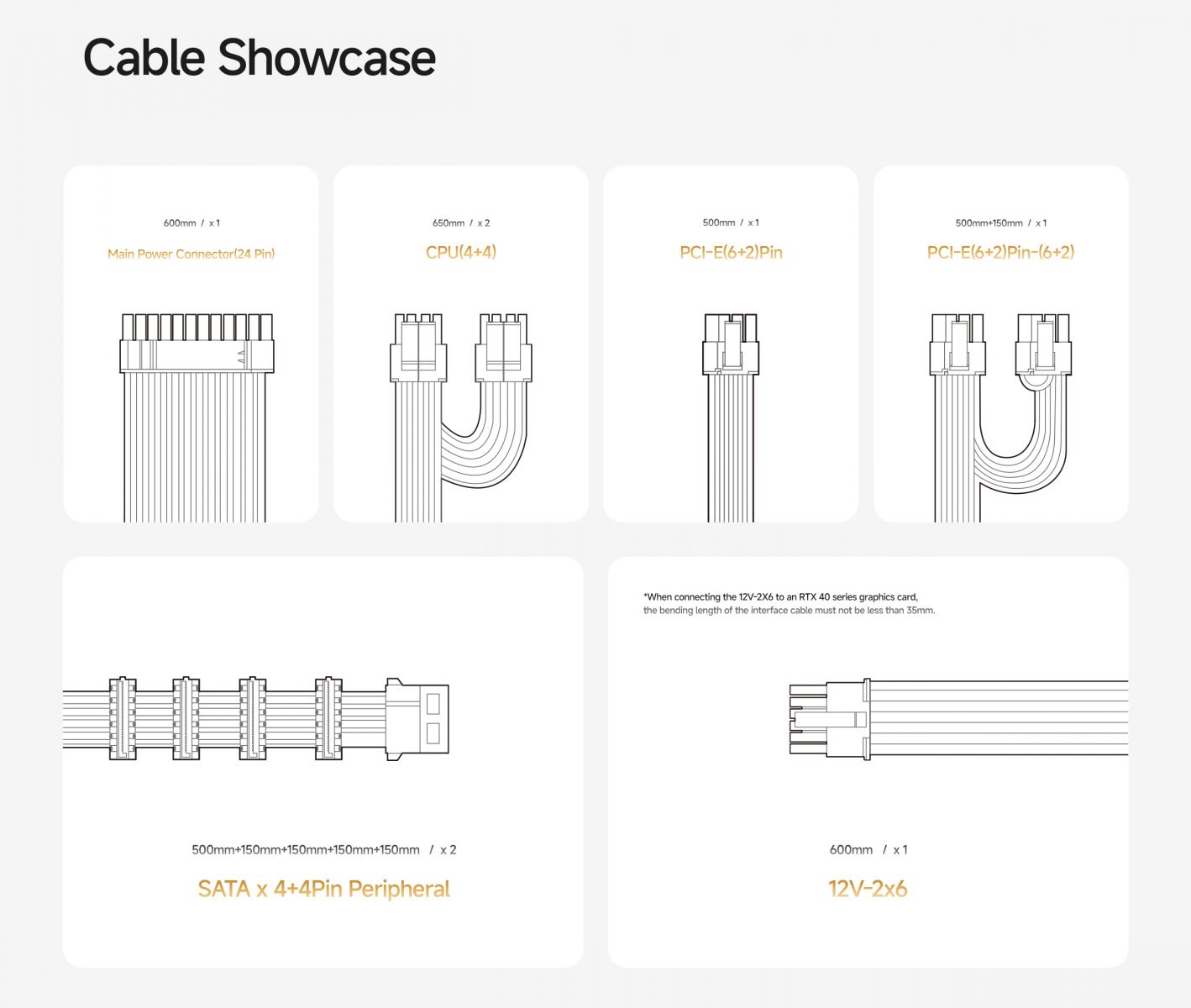 Cable Showcase

600mm / x 1

Main Power Connector(24 Pin)

650mm / x 2

CPU(4+4)

500mm / x 1

PCI-E(6+2)Pin

500mm+150mm / x 1

PCI-E(6+2)Pin-(6+2)

500mm+150mm+150mm+150mm+150mm / x 2

SATA x 4+4Pin Peripheral

*When connecting the 12V-2X6 to an RTX 40 series graphics card, the bending length of the interface cable must not be less than 35mm.

600mm / x 1

12V-2x6